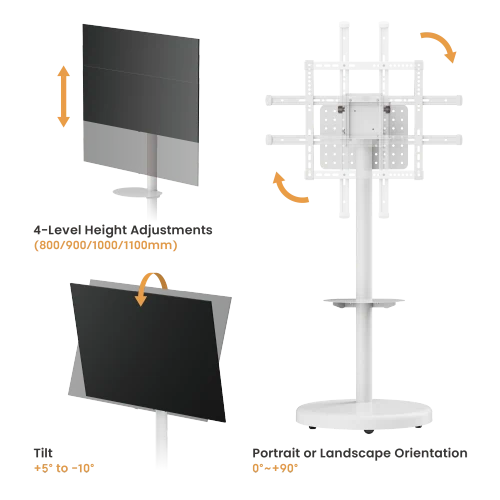 4-Level Height Adjustments
(800/900/1000/1100mm)

Tilt
+5° to -10°

Portrait or Landscape Orientation
0°~+90°