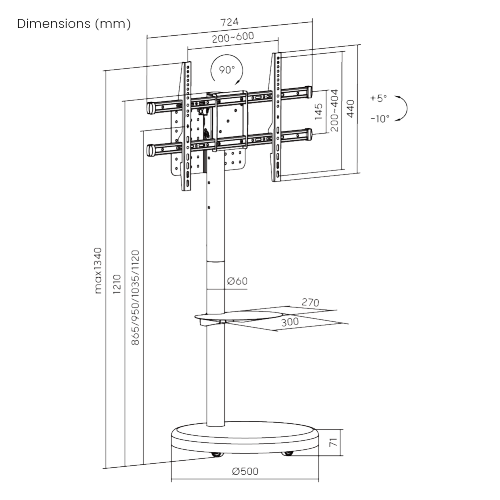 Dimensions (mm)

724

200-600

90°

145

200-404

440

+5°

-10°

max1340

1210

865/950/1035/1120

Ø60

270

300

71

Ø500