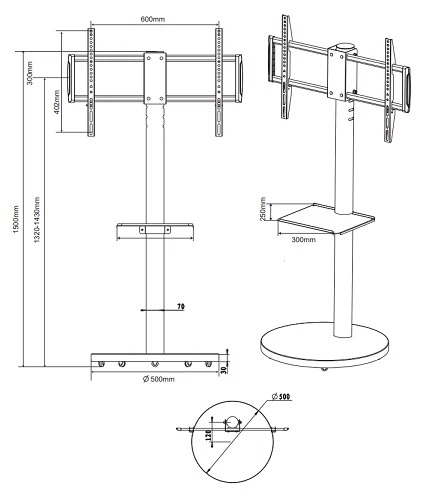 600mm
300mm
402mm
1500mm
1320-1430mm
70
30
Ø 500mm
250mm
300mm
Ø 500
120