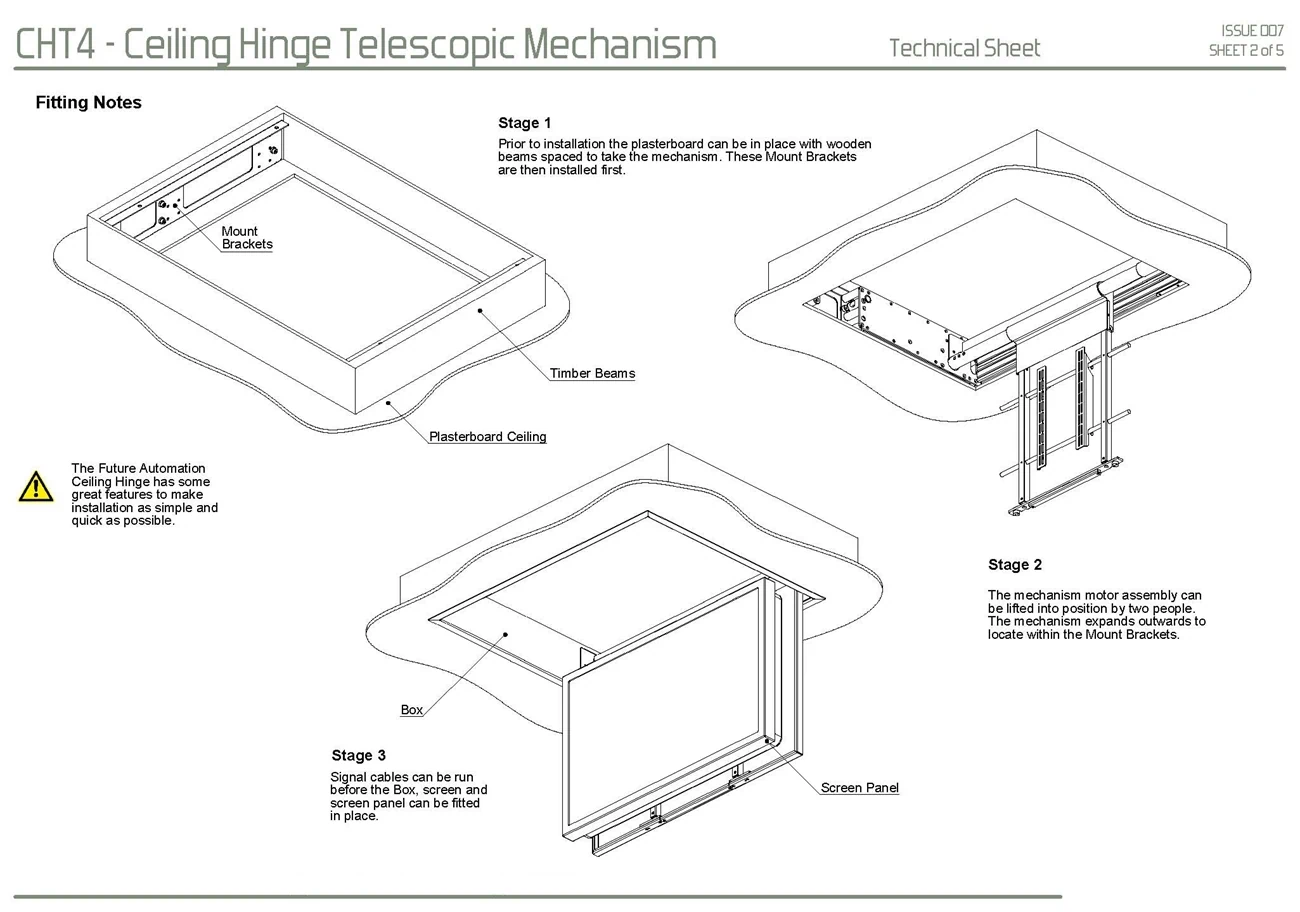 CHT4 - Ceiling Hinge Telescopic Mechanism

Technical Sheet

ISSUE 007
SHEET 2 of 5

Fitting Notes

Stage 1

Prior to installation the plasterboard can be in place with wooden beams spaced to take the mechanism. These Mount Brackets are then installed first.

Mount Brackets

Timber Beams

Plasterboard Ceiling

The Future Automation Ceiling Hinge has some great features to make installation as simple and quick as possible.

Stage 2

The mechanism motor assembly can be lifted into position by two people. The mechanism expands outwards to locate within the Mount Brackets.

Box

Stage 3

Signal cables can be run before the Box, screen and screen panel can be fitted in place.

Screen Panel