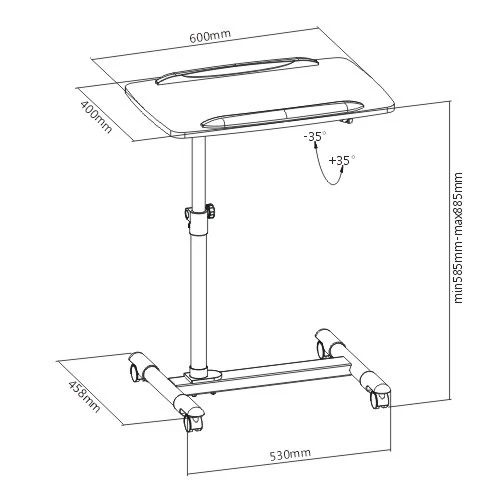 600mm

400mm

-35°

+35°

min585mm-max885mm

458mm

530mm