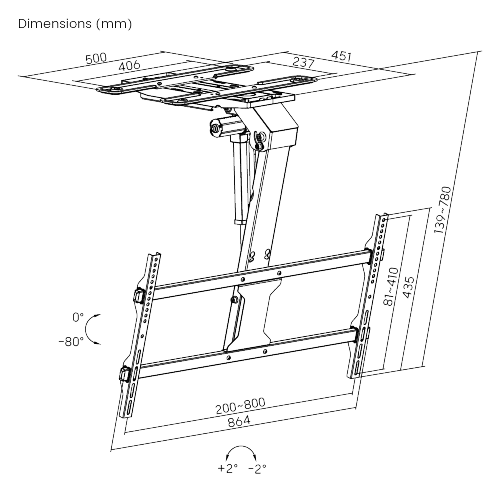 Dimensions (mm)

500
406
237
451
139~780
81~410
435
0°
-80°
200~800
864
+2°
-2°